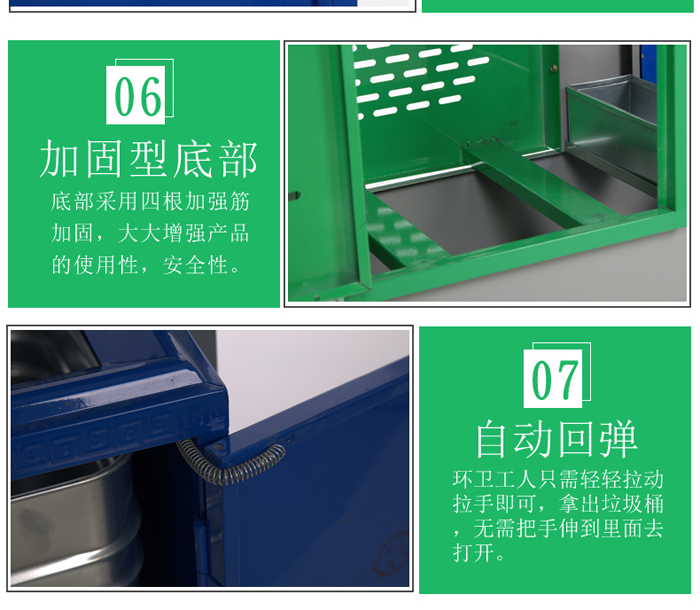 06

加固型底部

底部采用四根加强筋加固，大大增强产品的使用性，安全性。

07

自动回弹

环卫工人只需轻轻拉动拉手即可，拿出垃圾桶，无需把手伸到里面去打开。